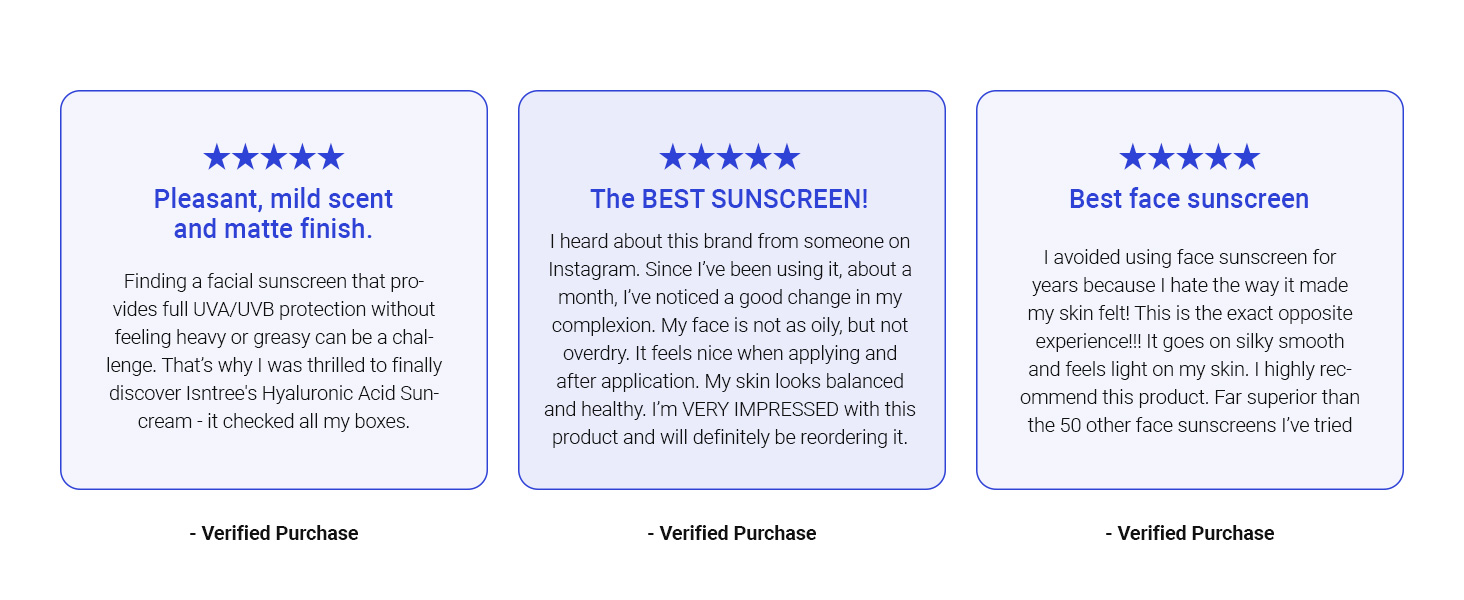 ★★★★★

Pleasant, mild scent
and matte finish.

Finding a facial sunscreen that provides full UVA/UVB protection without feeling heavy or greasy can be a challenge. That's why I was thrilled to finally discover Isntree's Hyaluronic Acid Suncream - it checked all my boxes.

- Verified Purchase

★★★★★

The BEST SUNSCREEN!

I heard about this brand from someone on Instagram. Since I've been using it, about a month, I've noticed a good change in my complexion. My face is not as oily, but not overdry. It feels nice when applying and after application. My skin looks balanced and healthy. I'm VERY IMPRESSED with this product and will definitely be reordering it.

- Verified Purchase

★★★★★

Best face sunscreen

I avoided using face sunscreen for years because I hate the way it made my skin felt! This is the exact opposite experience!!! It goes on silky smooth and feels light on my skin. I highly recommend this product. Far superior than the 50 other face sunscreens I've tried

- Verified Purchase